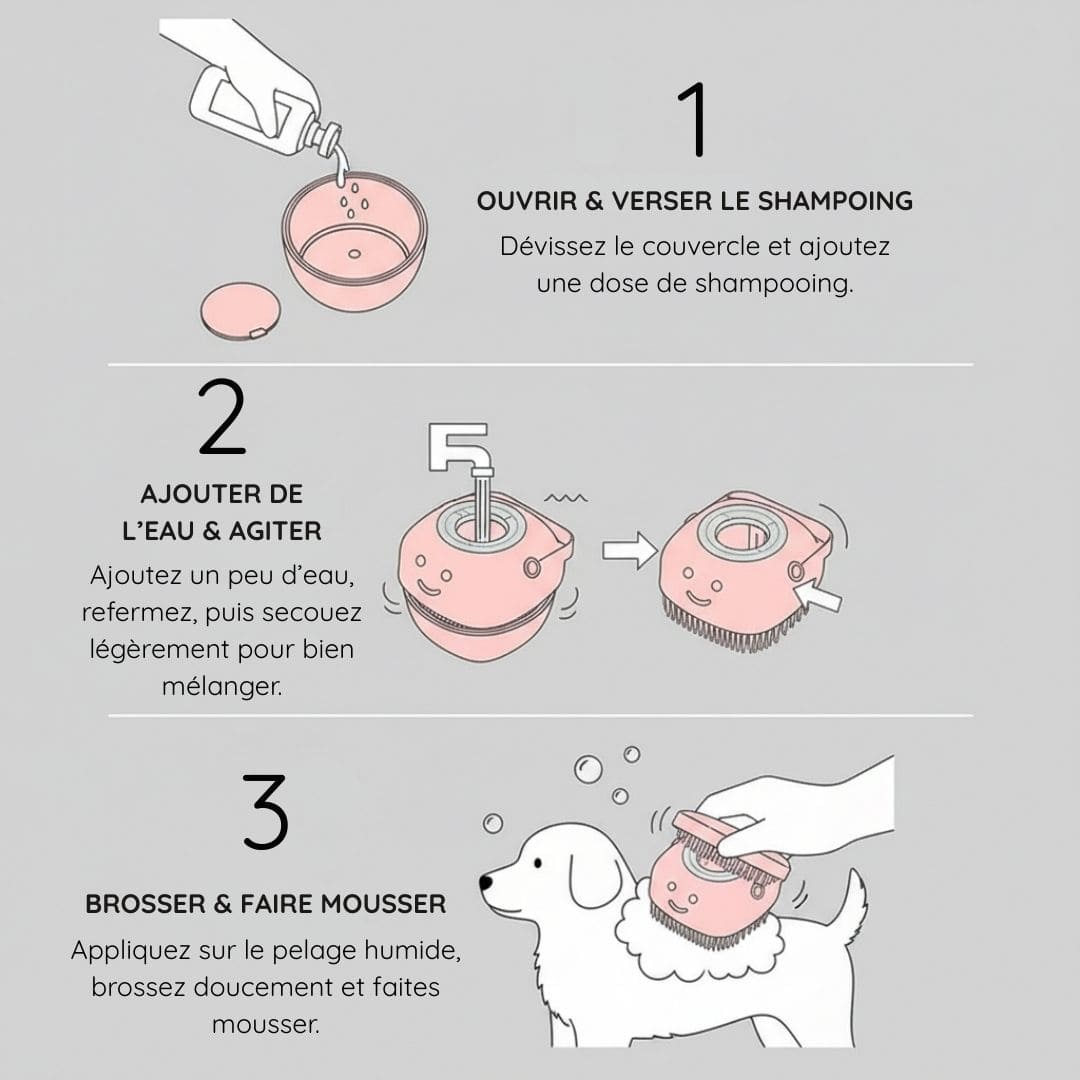 1

OUVRIR & VERSER LE SHAMPOING

Dévissez le couvercle et ajoutez une dose de shampooing.

2

AJOUTER DE L'EAU & AGITER

Ajoutez un peu d'eau, refermez, puis secouez légèrement pour bien mélanger.

3

BROSSER & FAIRE MOUSSER

Appliquez sur le pelage humide, brossez doucement et faites mousser.