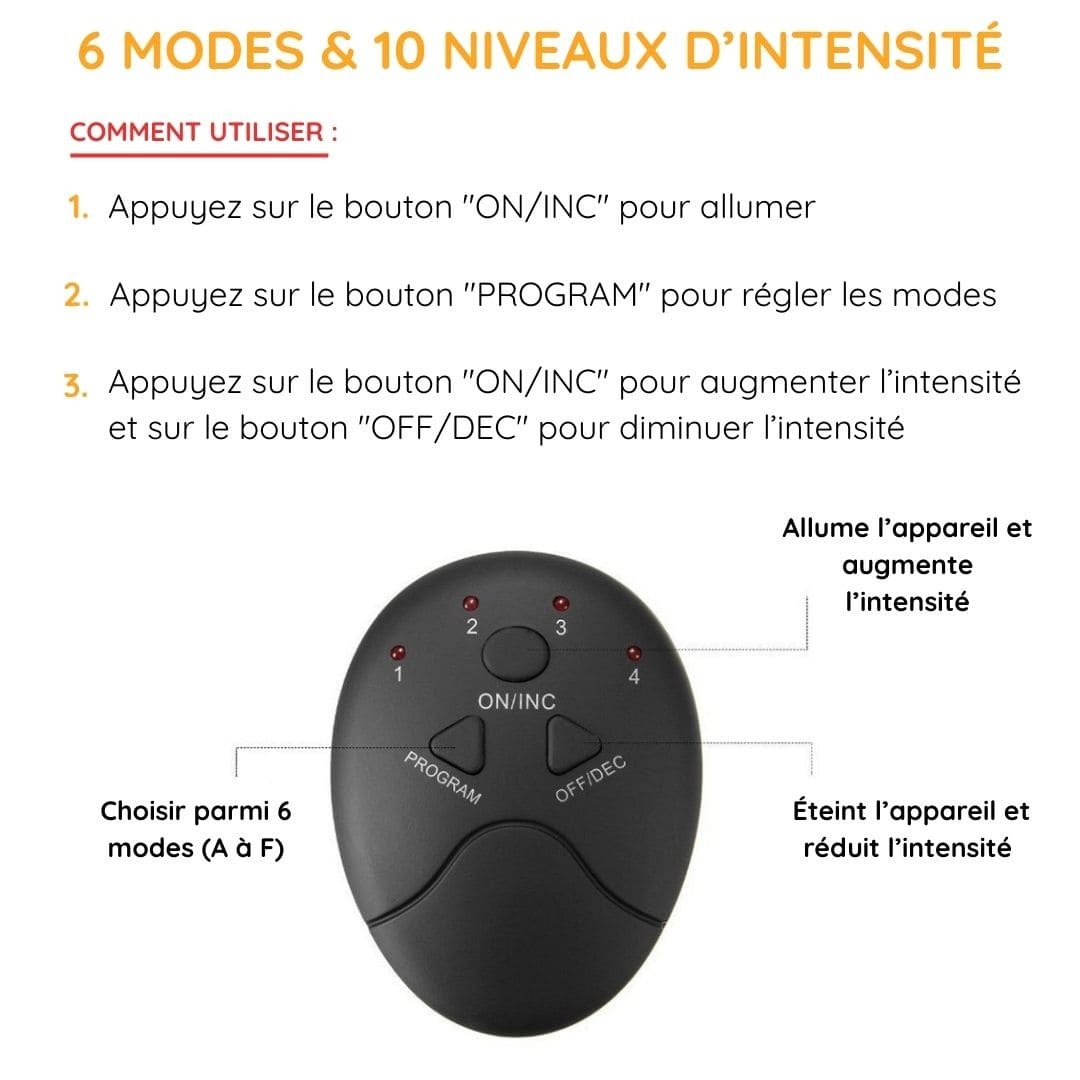 6 MODES & 10 NIVEAUX D'INTENSITÉ

COMMENT UTILISER :

1. Appuyez sur le bouton "ON/INC" pour allumer

2. Appuyez sur le bouton "PROGRAM" pour régler les modes

3. Appuyez sur le bouton "ON/INC" pour augmenter l'intensité et sur le bouton "OFF/DEC" pour diminuer l'intensité

Allume l'appareil et augmente l'intensité

1

2

3

4

ON/INC

PROGRAM

OFF/DEC

Choisir parmi 6 modes (A à F)

Éteint l'appareil et réduit l'intensité