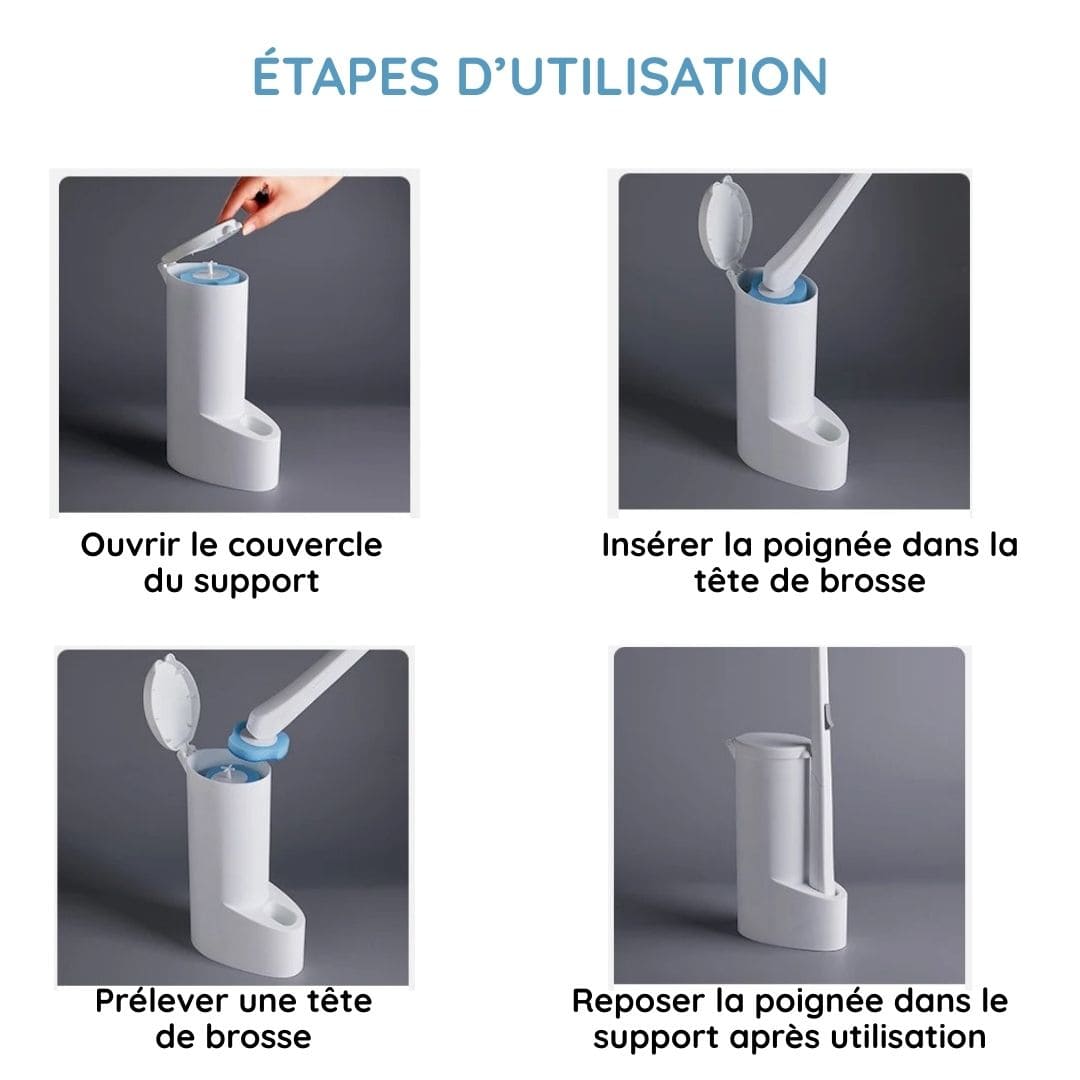 ÉTAPES D'UTILISATION

Ouvrir le couvercle du support

Insérer la poignée dans la tête de brosse

Prélever une tête de brosse

Reposer la poignée dans le support après utilisation