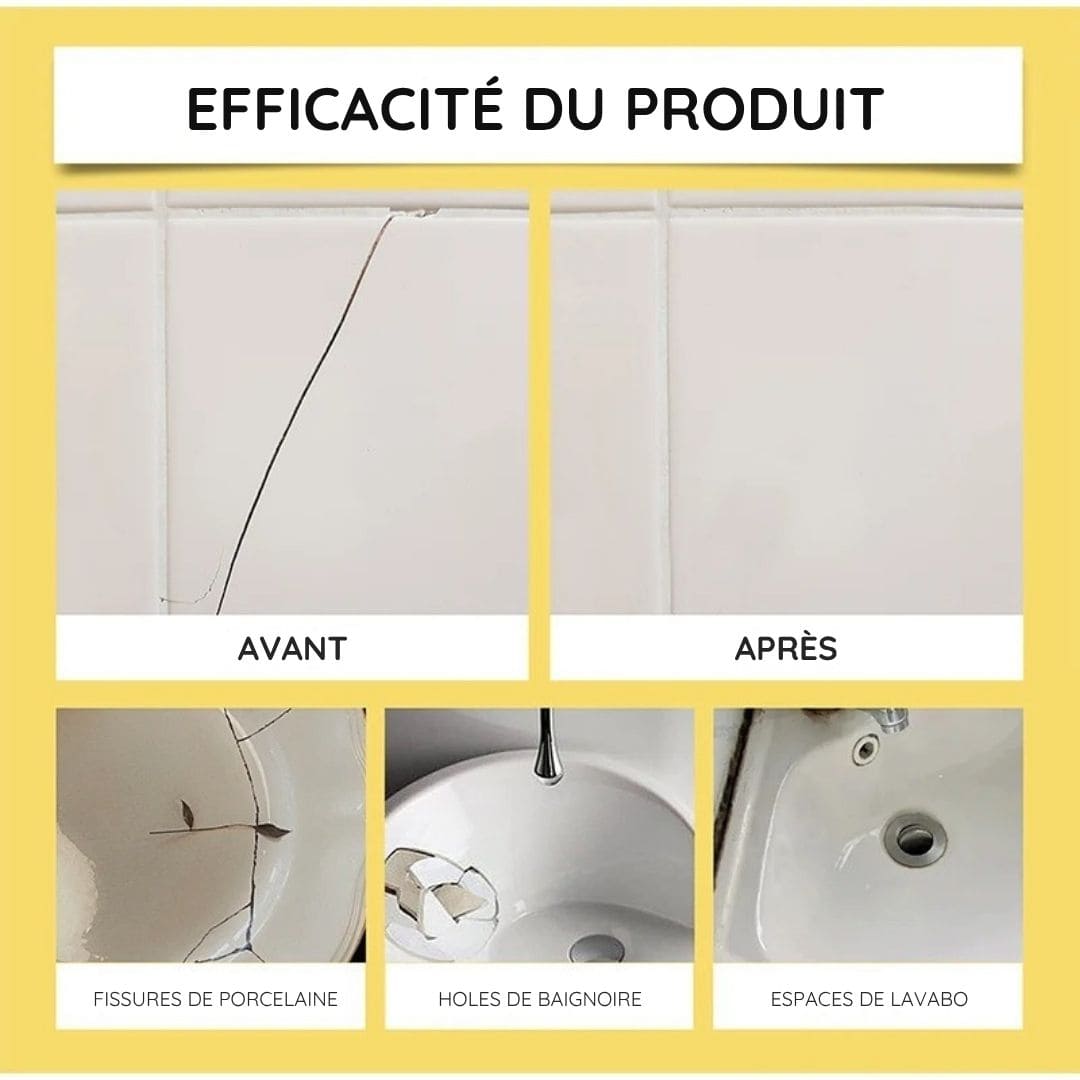 EFFICACITÉ DU PRODUIT

AVANT

APRÈS

FISSURES DE PORCELAINE

HOLES DE BAIGNOIRE

ESPACES DE LAVABO