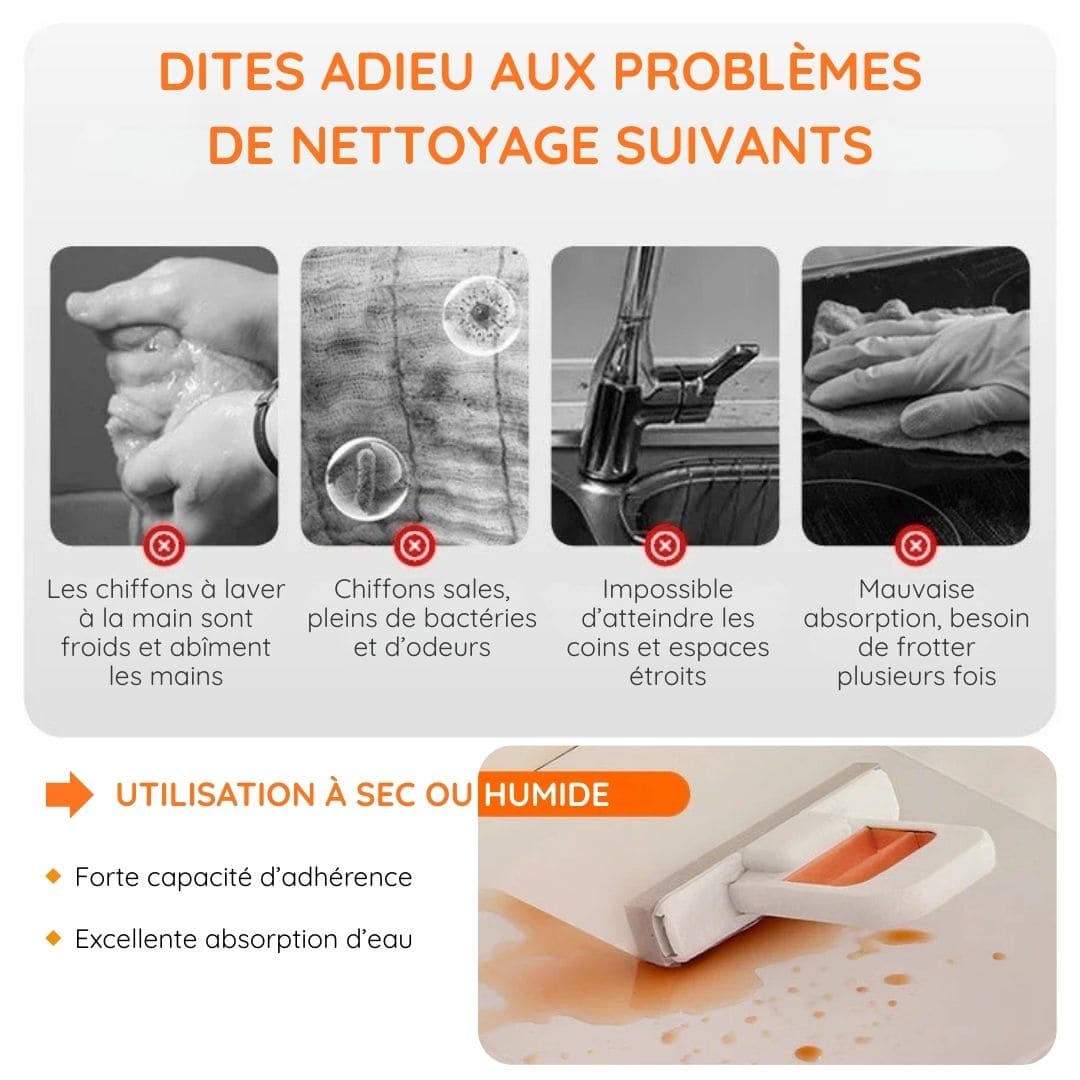 DITES ADIEU AUX PROBLÈMES DE NETTOYAGE SUIVANTS

Les chiffons à laver à la main sont froids et abîment les mains

Chiffons sales, pleins de bactéries et d'odeurs

Impossible d'atteindre les coins et espaces étroits

Mauvaise absorption, besoin de frotter plusieurs fois

UTILISATION À SEC OU HUMIDE

Forte capacité d'adhérence

Excellente absorption d'eau